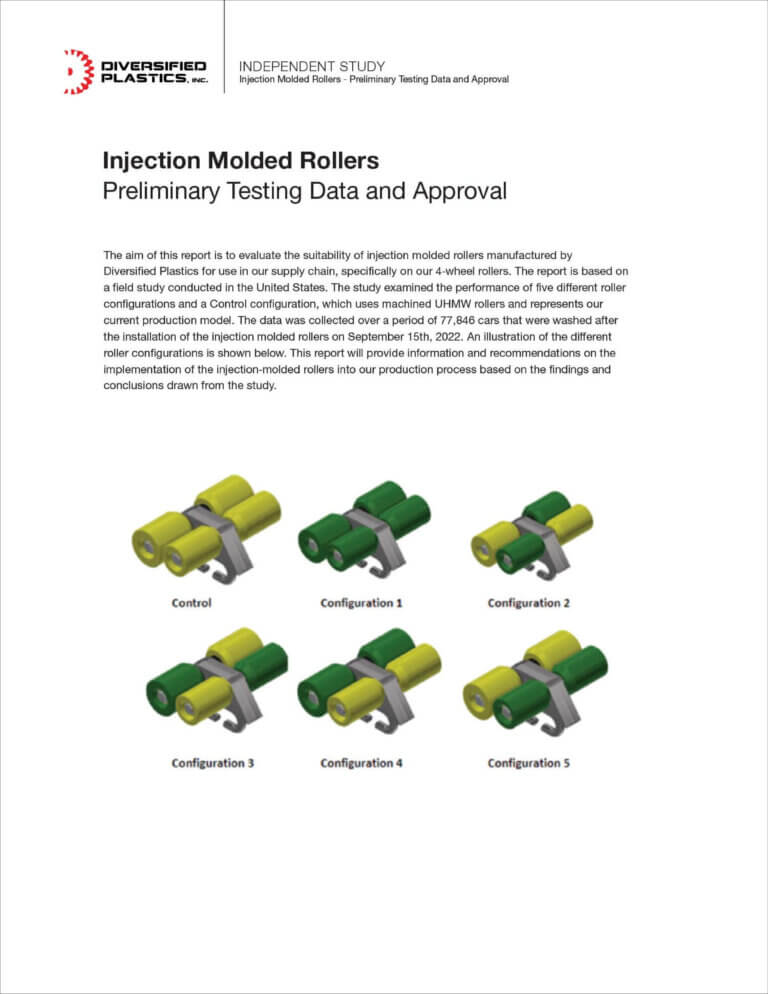 DIVERSIFIED PLASTICS, INC.

INDEPENDENT STUDY
Injection Molded Rollers - Preliminary Testing Data and Approval

Injection Molded Rollers
Preliminary Testing Data and Approval

The aim of this report is to evaluate the suitability of injection molded rollers manufactured by Diversified Plastics for use in our supply chain, specifically on our 4-wheel rollers. The report is based on a field study conducted in the United States. The study examined the performance of five different roller configurations and a Control configuration, which uses machined UHMW rollers and represents our current production model. The data was collected over a period of 77,846 cars that were washed after the installation of the injection molded rollers on September 15th, 2022. An illustration of the different roller configurations is shown below. This report will provide information and recommendations on the implementation of the injection-molded rollers into our production process based on the findings and conclusions drawn from the study.

Control

Configuration 1

Configuration 2

Configuration 3

Configuration 4

Configuration 5